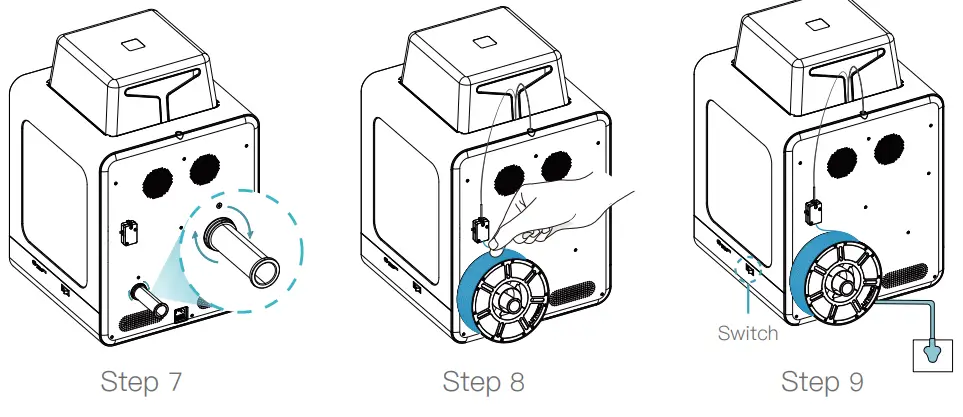 Step 7

Step 8

Switch

Step 9