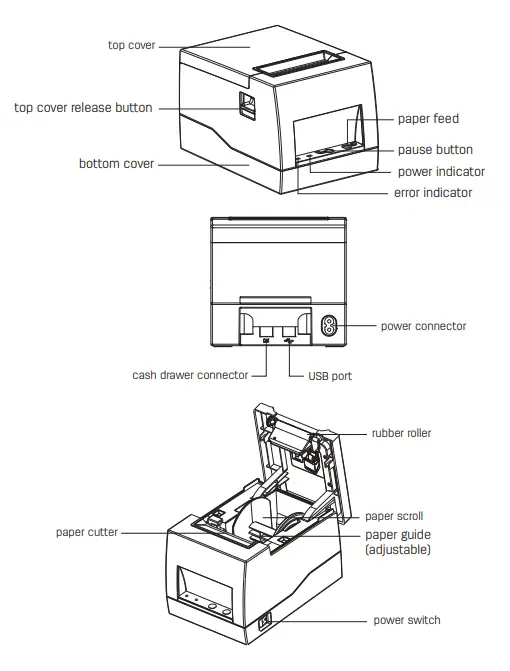 top cover
top cover release button
bottom cover
paper feed
pause button
power indicator
error indicator

power connector
cash drawer connector
USB port

rubber roller
paper scroll
paper cutter
paper guide (adjustable)
power switch