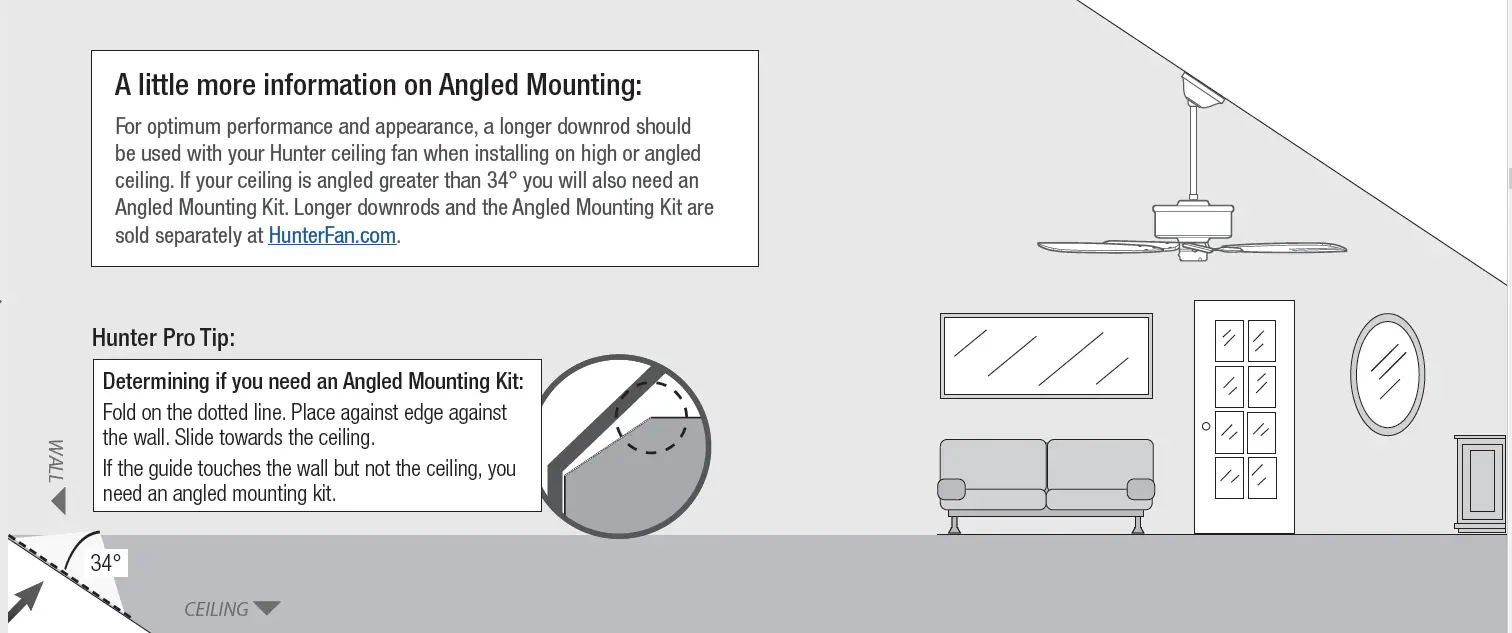 A little more information on Angled Mounting:

For optimum performance and appearance, a longer downrod should be used with your Hunter ceiling fan when installing on high or angled ceiling. If your ceiling is angled greater than 34° you will also need an Angled Mounting Kit. Longer downrods and the Angled Mounting Kit are sold separately at HunterFan.com.

Hunter Pro Tip:

Determining if you need an Angled Mounting Kit:

Fold on the dotted line. Place against edge against the wall. Slide towards the ceiling.

If the guide touches the wall but not the ceiling, you need an angled mounting kit.

WALL

34°

CEILING