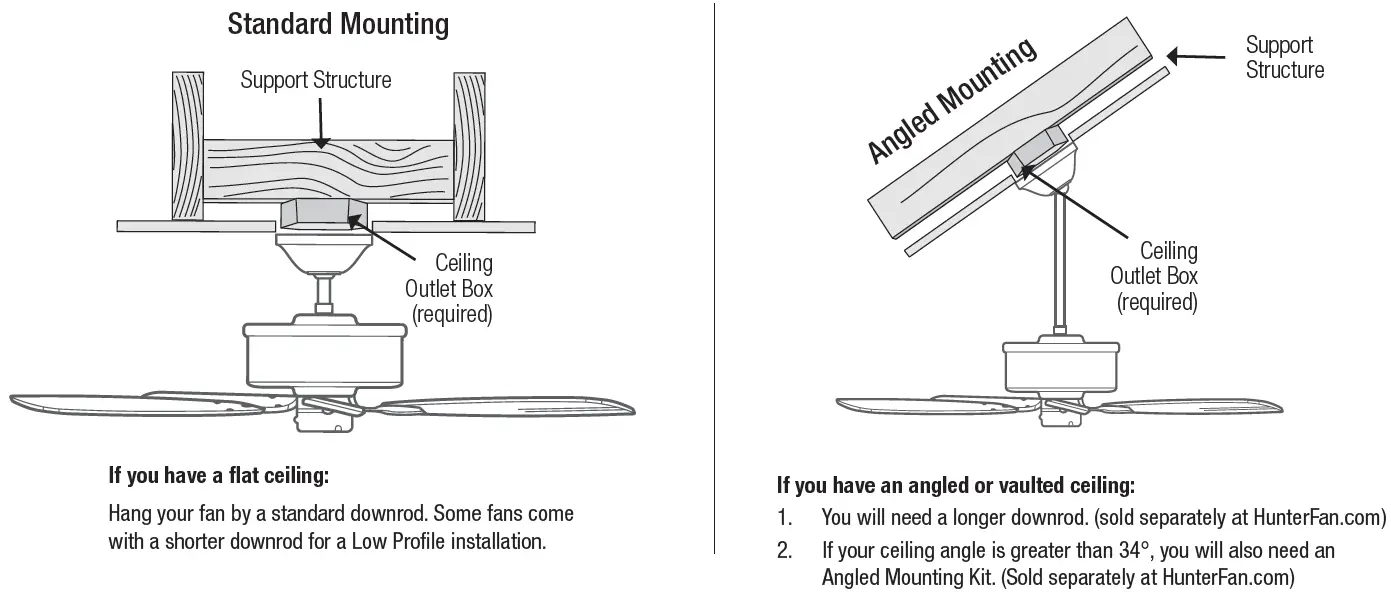 Standard Mounting

Support Structure

Ceiling Outlet Box (required)

If you have a flat ceiling:

Hang your fan by a standard downrod. Some fans come with a shorter downrod for a Low Profile installation.

Angled Mounting

Support Structure

Ceiling Outlet Box (required)

If you have an angled or vaulted ceiling:

1. You will need a longer downrod. (sold separately at HunterFan.com)

2. If your ceiling angle is greater than 34°, you will also need an Angled Mounting Kit. (Sold separately at HunterFan.com)