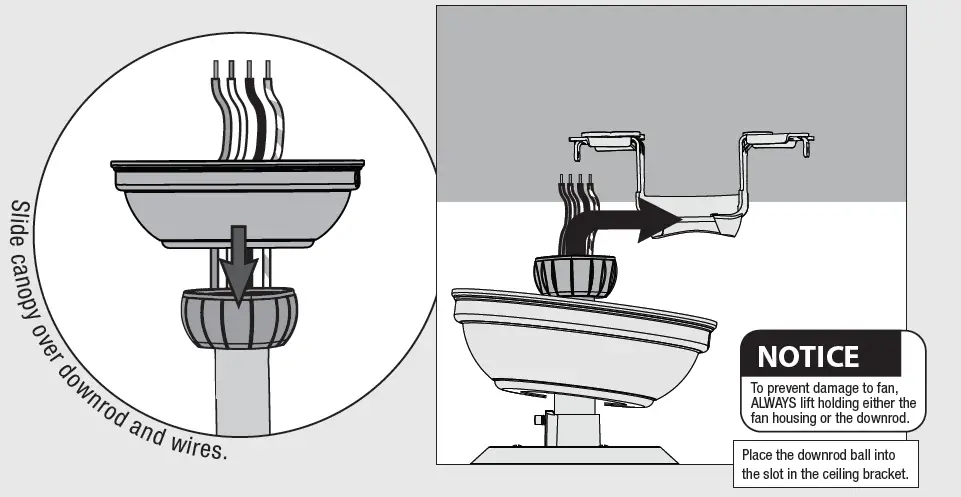 Slide canopy over downrod and wires.

NOTICE

To prevent damage to fan, ALWAYS lift holding either the fan housing or the downrod.

Place the downrod ball into the slot in the ceiling bracket.