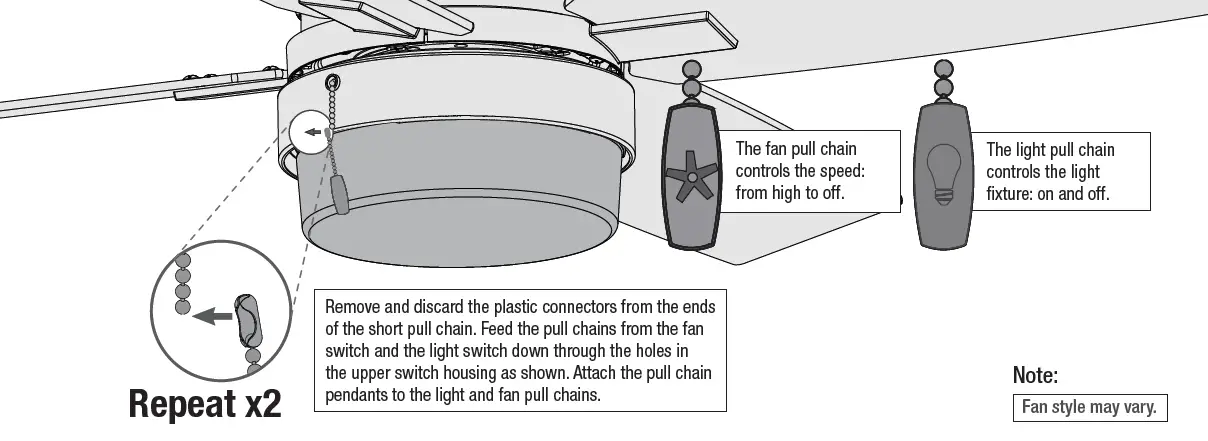 The fan pull chain controls the speed: from high to off.

The light pull chain controls the light fixture: on and off.

Remove and discard the plastic connectors from the ends of the short pull chain. Feed the pull chains from the fan switch and the light switch down through the holes in the upper switch housing as shown. Attach the pull chain pendants to the light and fan pull chains.

Repeat x2

Note:

Fan style may vary.