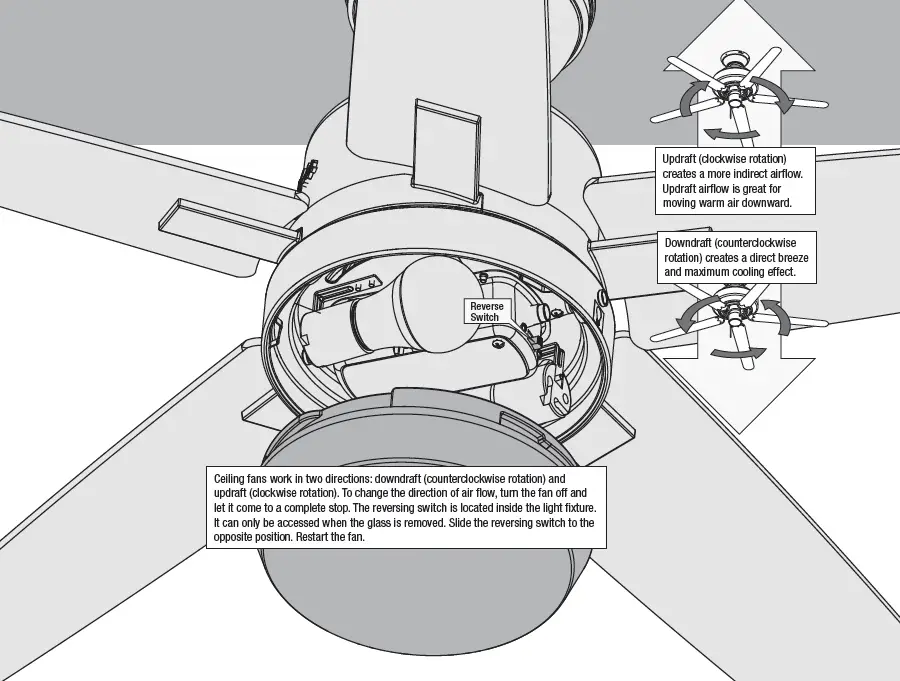 Updraft (clockwise rotation) creates a more indirect airflow. Updraft airflow is great for moving warm air downward.

Downdraft (counterclockwise rotation) creates a direct breeze and maximum cooling effect.

Reverse Switch

Ceiling fans work in two directions: downdraft (counterclockwise rotation) and updraft (clockwise rotation). To change the direction of air flow, turn the fan off and let it come to a complete stop. The reversing switch is located inside the light fixture. It can only be accessed when the glass is removed. Slide the reversing switch to the opposite position. Restart the fan.