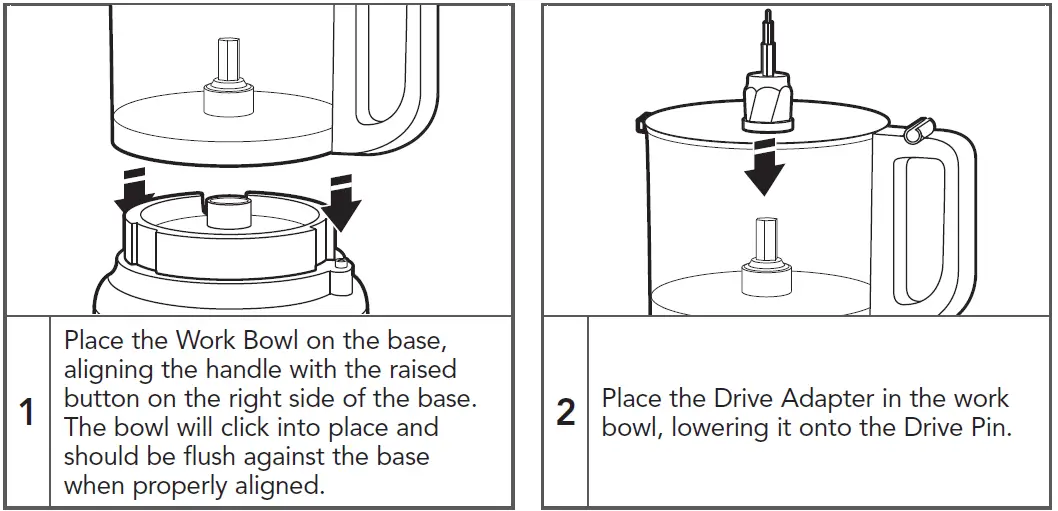 1

Place the Work Bowl on the base, aligning the handle with the raised button on the right side of the base. The bowl will click into place and should be flush against the base when properly aligned.

2

Place the Drive Adapter in the work bowl, lowering it onto the Drive Pin.