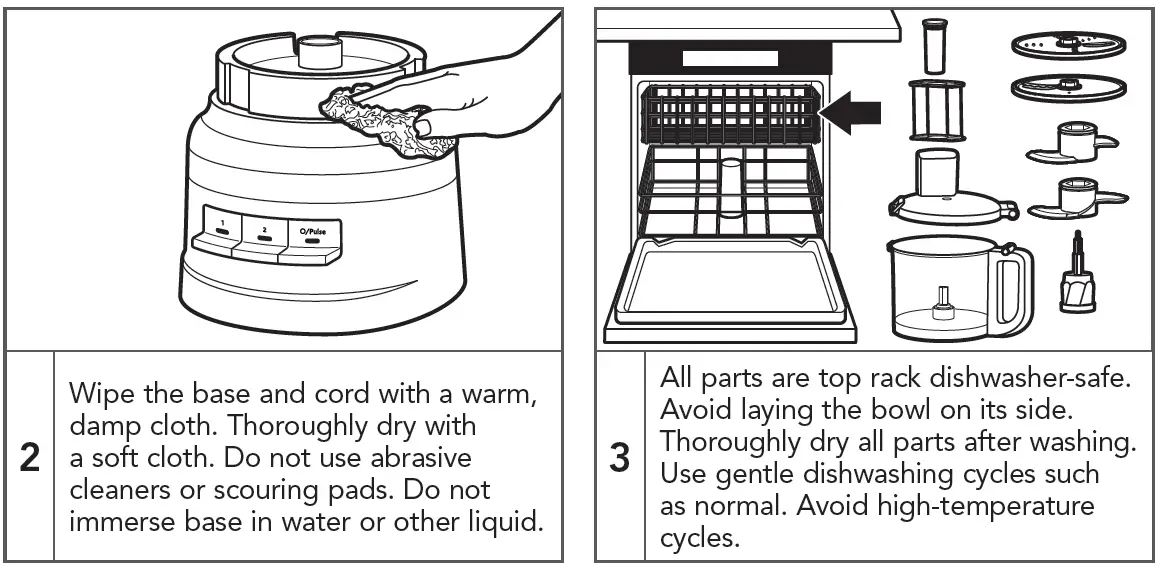 1

2

O/Pulse

2

Wipe the base and cord with a warm, damp cloth. Thoroughly dry with a soft cloth. Do not use abrasive cleaners or scouring pads. Do not immerse base in water or other liquid.

3

All parts are top rack dishwasher-safe. Avoid laying the bowl on its side. Thoroughly dry all parts after washing. Use gentle dishwashing cycles such as normal. Avoid high-temperature cycles.