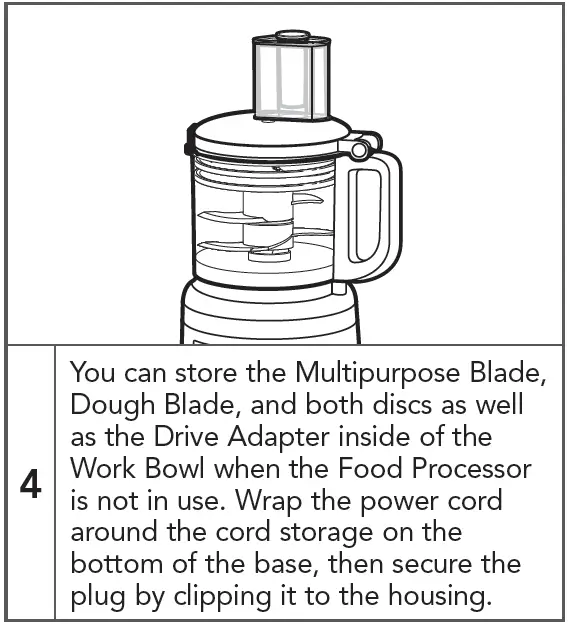 4

You can store the Multipurpose Blade, Dough Blade, and both discs as well as the Drive Adapter inside of the Work Bowl when the Food Processor is not in use. Wrap the power cord around the cord storage on the bottom of the base, then secure the plug by clipping it to the housing.