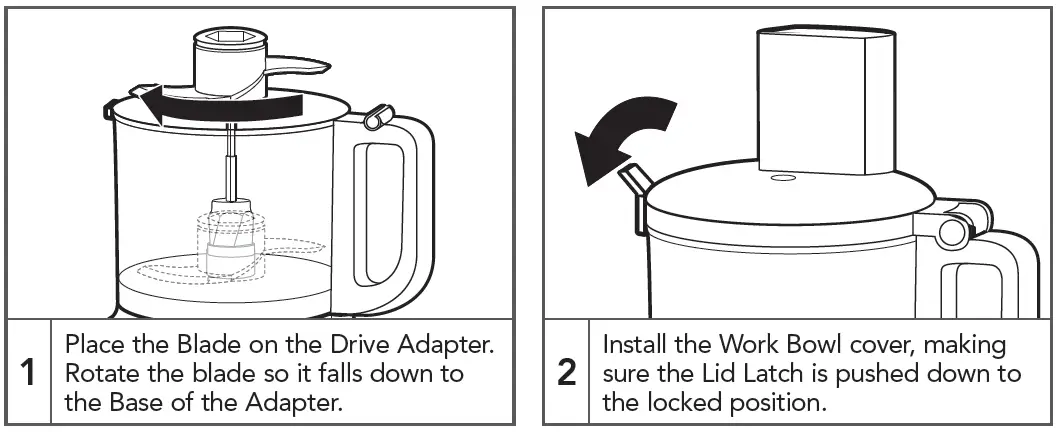 1 Place the Blade on the Drive Adapter. Rotate the blade so it falls down to the Base of the Adapter.

2 Install the Work Bowl cover, making sure the Lid Latch is pushed down to the locked position.