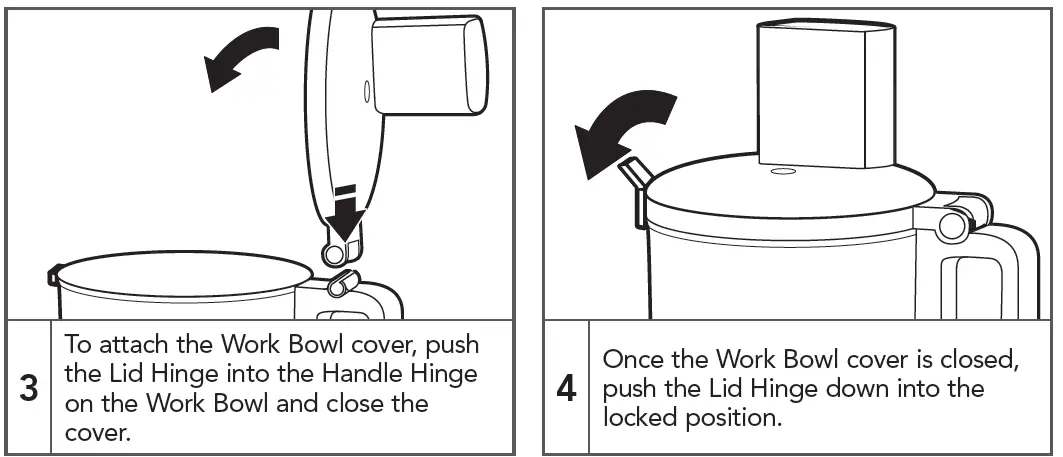 3 To attach the Work Bowl cover, push the Lid Hinge into the Handle Hinge on the Work Bowl and close the cover.

4 Once the Work Bowl cover is closed, push the Lid Hinge down into the locked position.