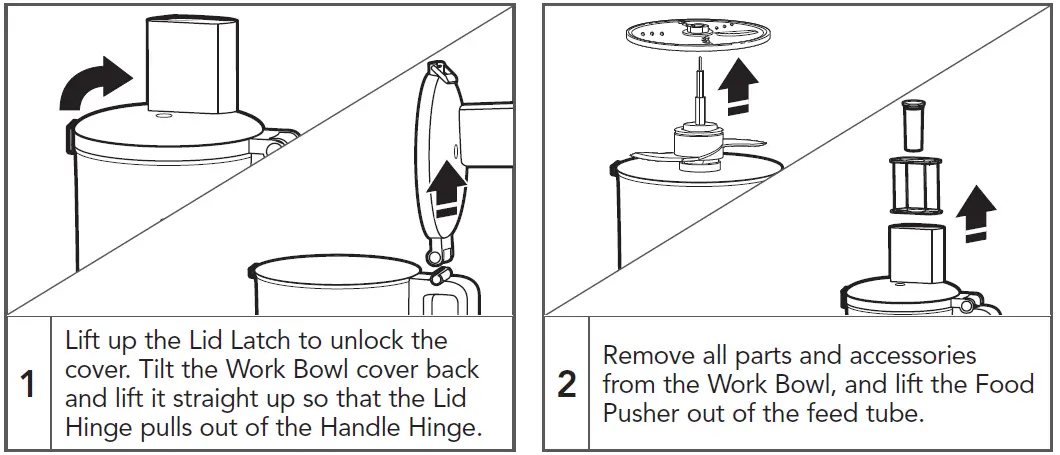 1 Lift up the Lid Latch to unlock the cover. Tilt the Work Bowl cover back and lift it straight up so that the Lid Hinge pulls out of the Handle Hinge.

2 Remove all parts and accessories from the Work Bowl, and lift the Food Pusher out of the feed tube.