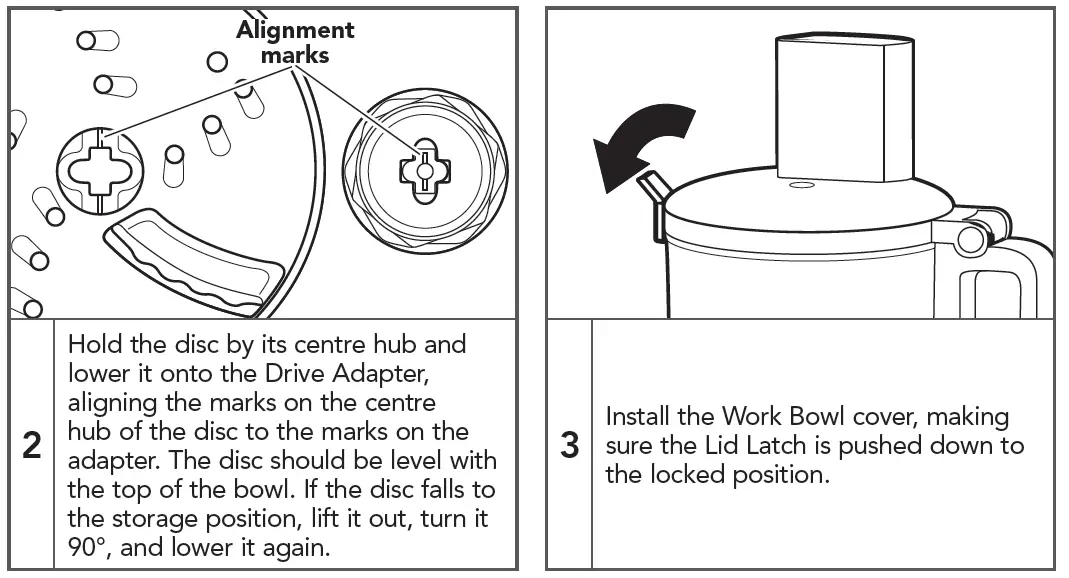 Alignment marks

2

Hold the disc by its centre hub and lower it onto the Drive Adapter, aligning the marks on the centre hub of the disc to the marks on the adapter. The disc should be level with the top of the bowl. If the disc falls to the storage position, lift it out, turn it 90°, and lower it again.

3

Install the Work Bowl cover, making sure the Lid Latch is pushed down to the locked position.