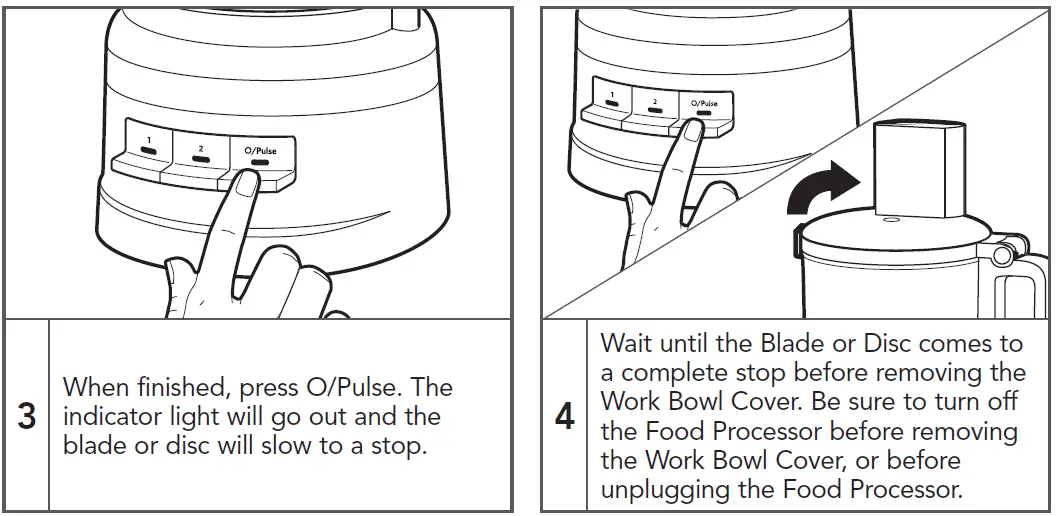 1
2
O/Pulse

3
When finished, press O/Pulse. The indicator light will go out and the blade or disc will slow to a stop.

1
2
O/Pulse

4
Wait until the Blade or Disc comes to a complete stop before removing the Work Bowl Cover. Be sure to turn off the Food Processor before removing the Work Bowl Cover, or before unplugging the Food Processor.