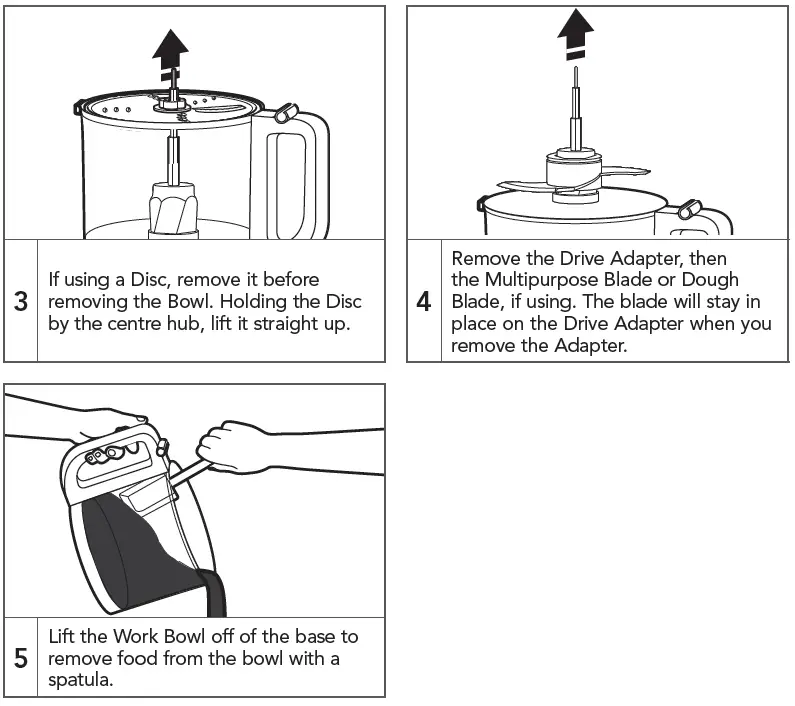 3 If using a Disc, remove it before removing the Bowl. Holding the Disc by the centre hub, lift it straight up.

4 Remove the Drive Adapter, then the Multipurpose Blade or Dough Blade, if using. The blade will stay in place on the Drive Adapter when you remove the Adapter.

5 Lift the Work Bowl off of the base to remove food from the bowl with a spatula.