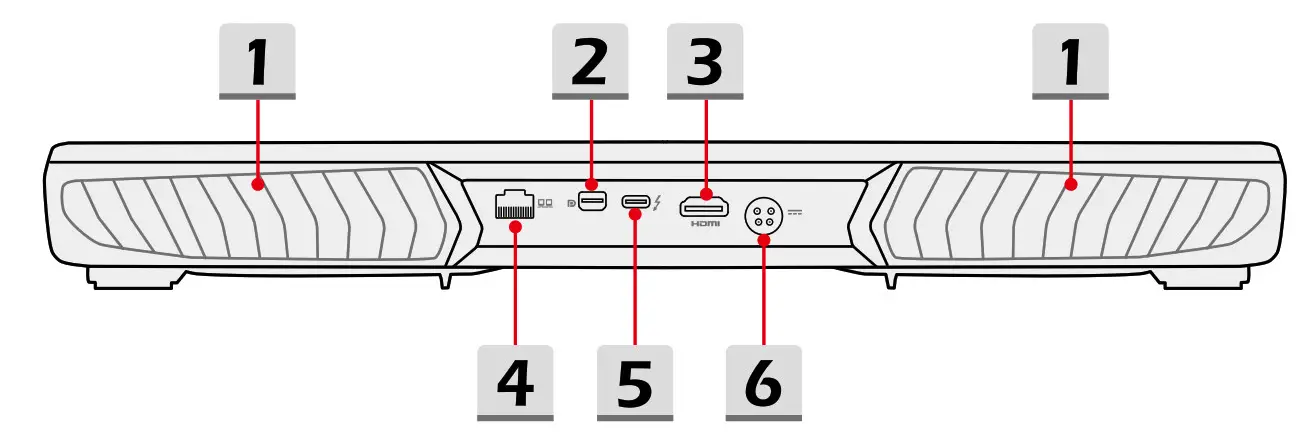 1
2
3
1
HDMI
4
5
6