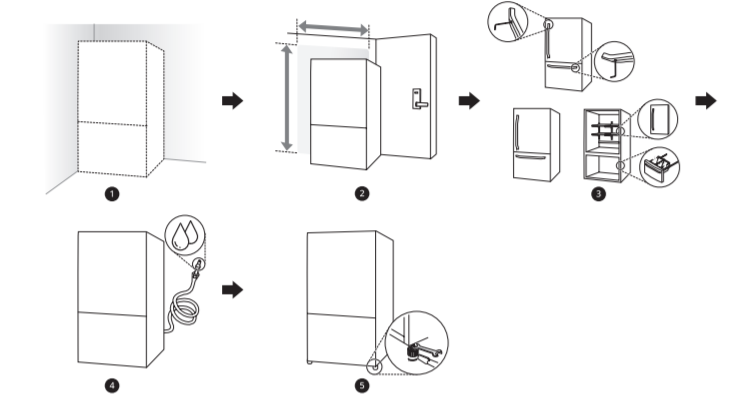 1

2

3

4

5