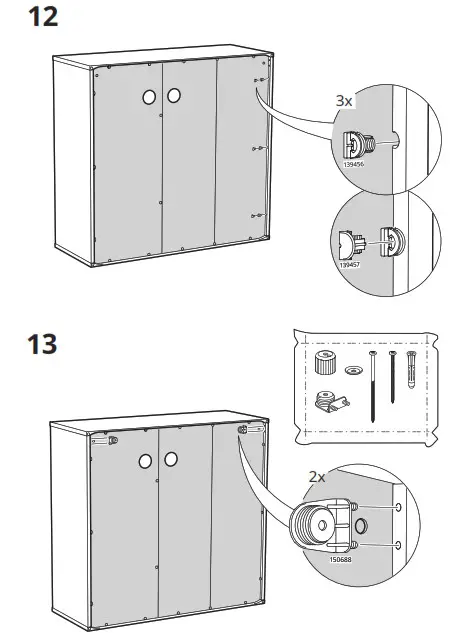 12

3x

139456

139457

13

2x

150688