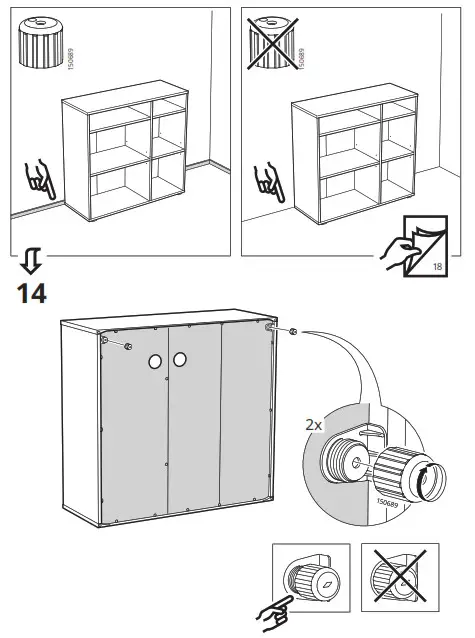 150689

150689

18

14

2x

150689