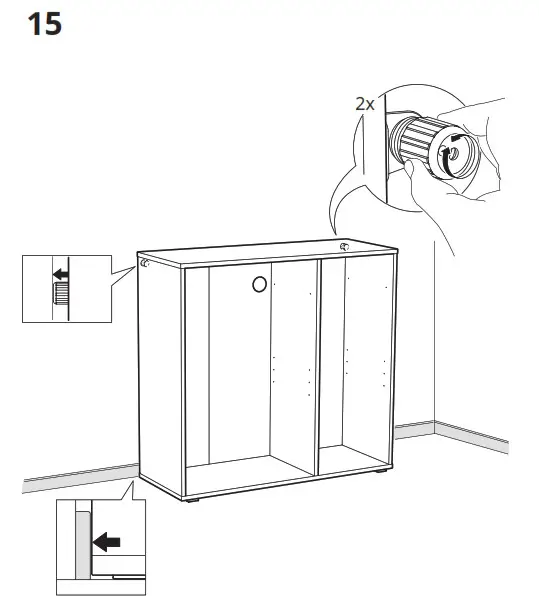 15

2x