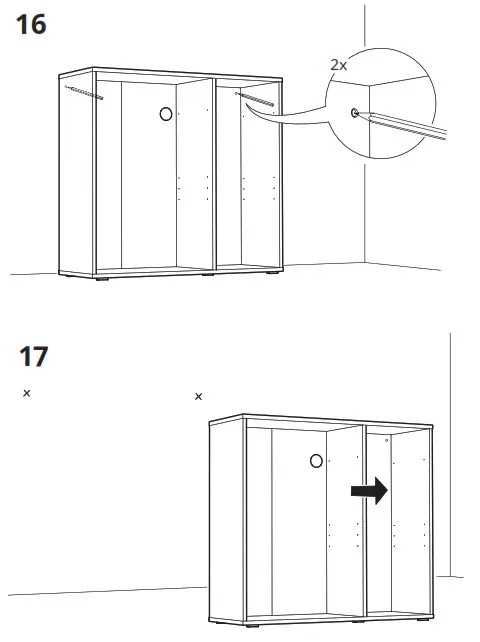 16

2x

17

×

×