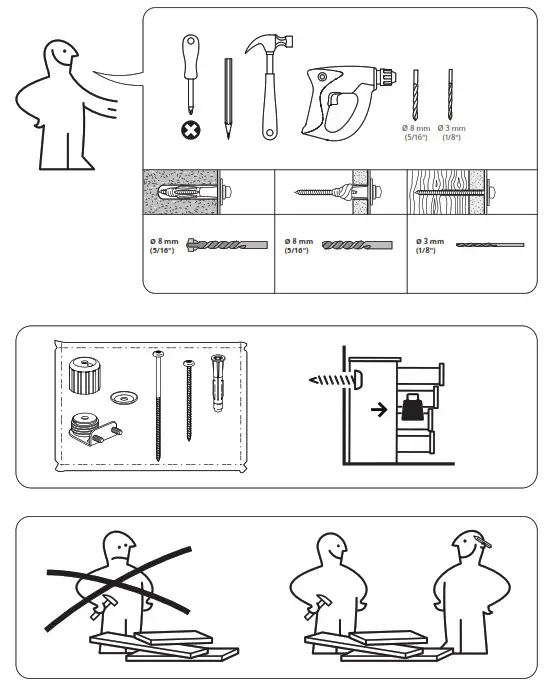 Ø 8 mm (5/16")
Ø 3 mm (1/8")

ø 8 mm (5/16")

ø 8 mm (5/16")

ø 3 mm (1/8")