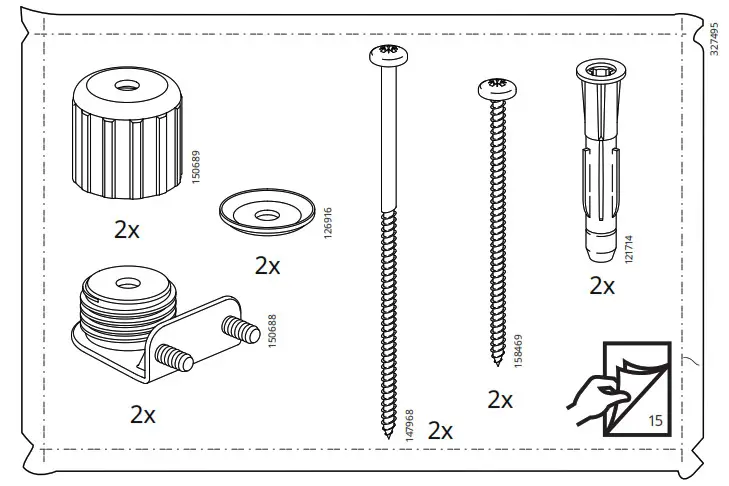 327495

150689

2x

126916

2x

150688

2x

147968

2x

158469

2x

121714

2x

15