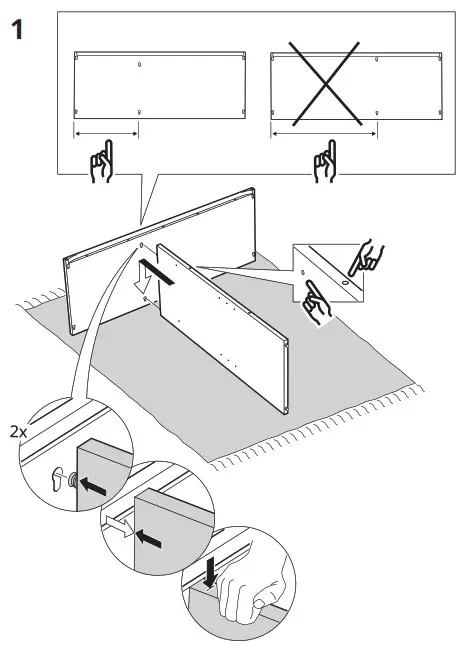 1

2x