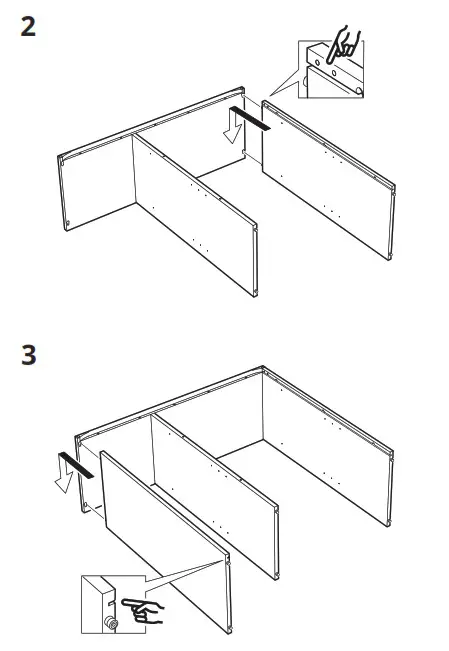 2

3