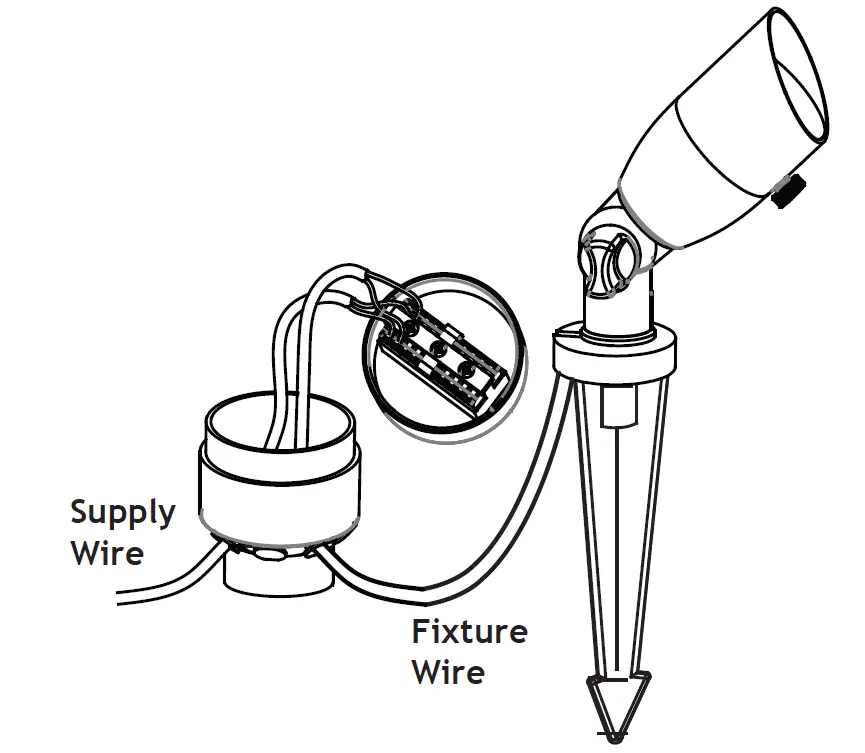 Supply Wire

Fixture Wire