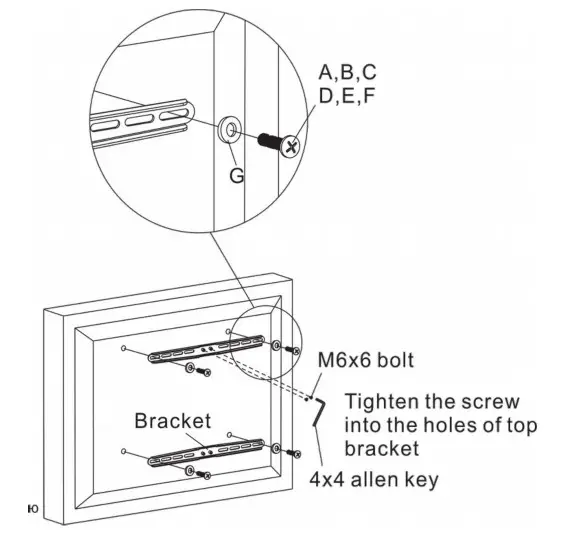 A,B,C
D,E,F

G

M6x6 bolt

Tighten the screw into the holes of top bracket

Bracket

4x4 allen key

ю