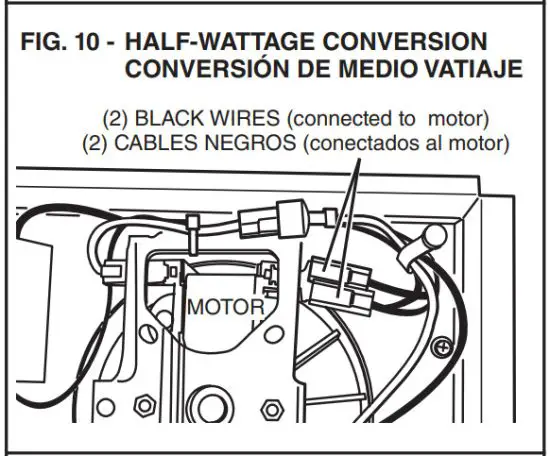 FIG. 10 - HALF-WATTAGE CONVERSION
CONVERSIÓN DE MEDIO VATIAJE

(2) BLACK WIRES (connected to motor)
(2) CABLES NEGROS (conectados al motor)

MOTOR