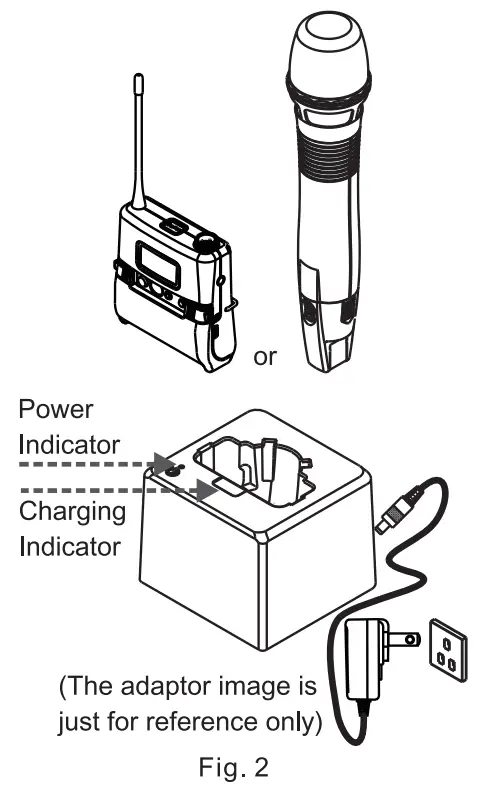 or

Power Indicator

Charging Indicator

(The adaptor image is just for reference only)

Fig. 2