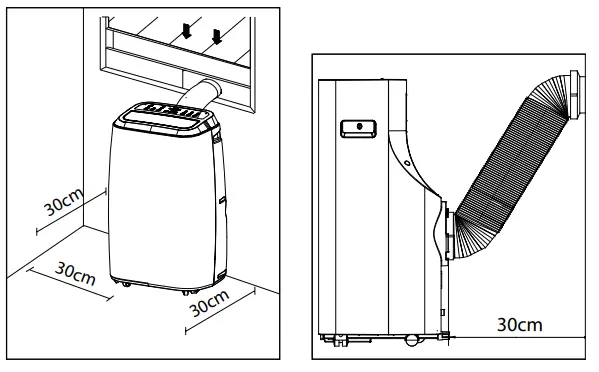 30cm

30cm

30cm

30cm