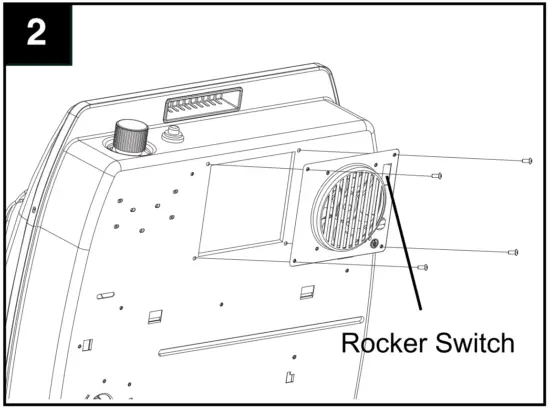 2

Rocker Switch