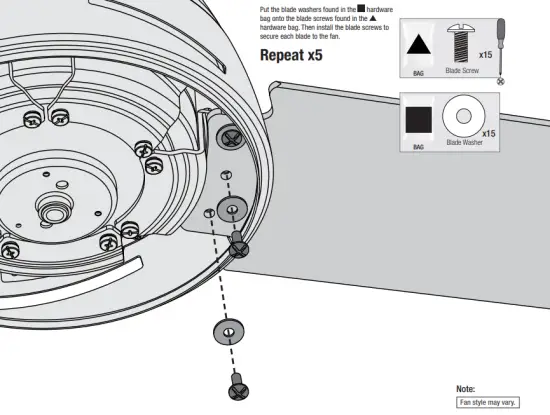 Put the blade washers found in the ■ hardware bag onto the blade screws found in the ▲ hardware bag. Then install the blade screws to secure each blade to the fan.

Repeat x5

BAG
Blade Screw
x15

BAG
Blade Washer
x15

Note:
Fan style may vary.