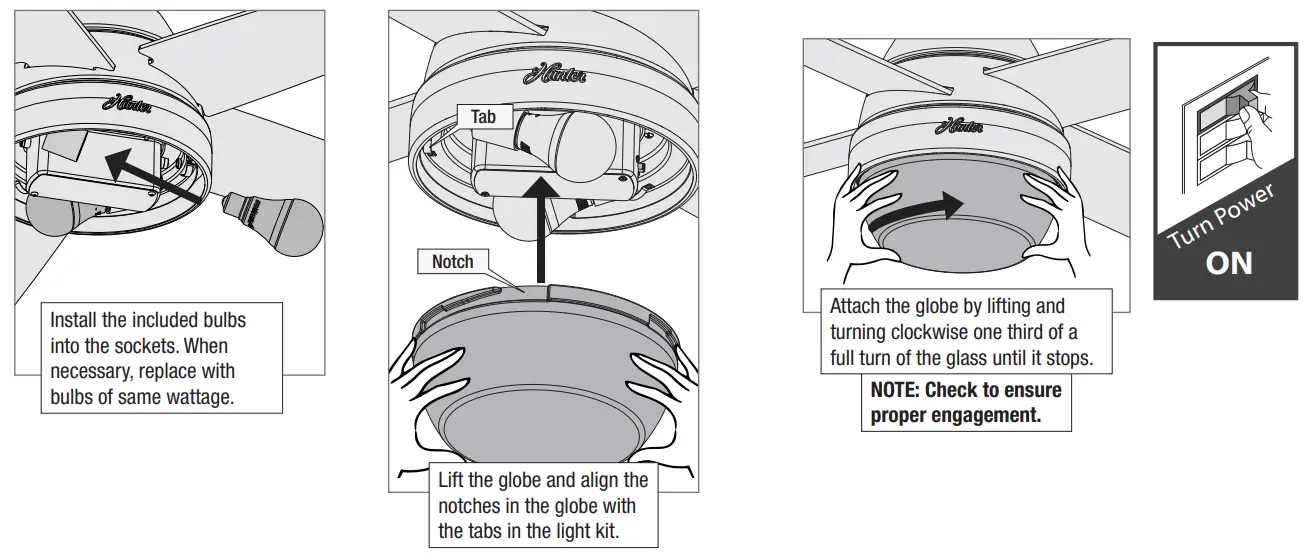 Hunter

Install the included bulbs into the sockets. When necessary, replace with bulbs of same wattage.

Hunter

Tab

Notch

Lift the globe and align the notches in the globe with the tabs in the light kit.

Hunter

Attach the globe by lifting and turning clockwise one third of a full turn of the glass until it stops.

NOTE: Check to ensure proper engagement.

Turn Power ON