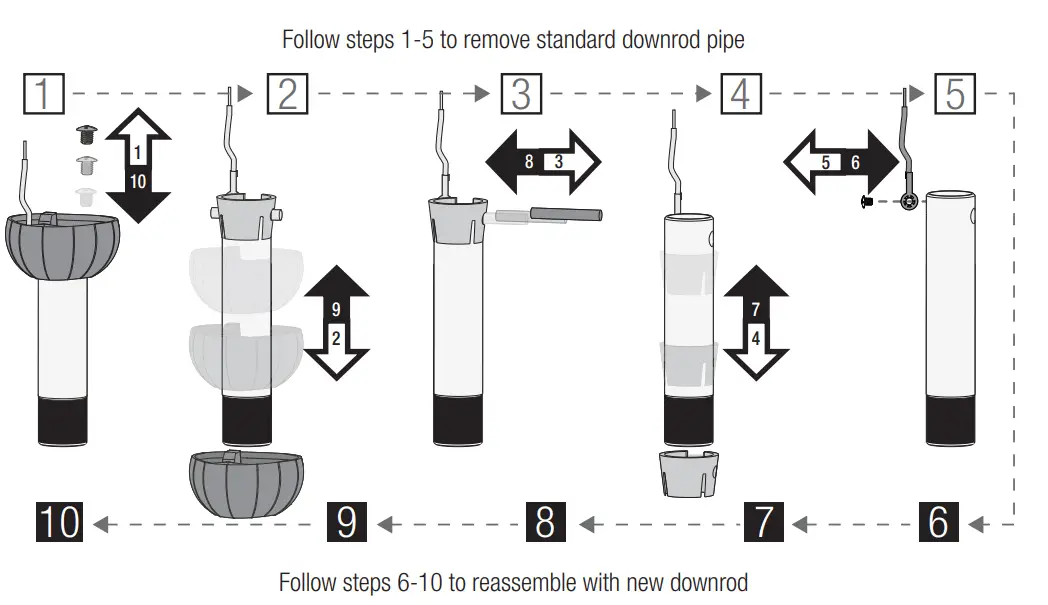 Follow steps 1-5 to remove standard downrod pipe

1 2 3 4 5

1
10

9
2

8 3

7
4

5 6

10 9 8 7 6

Follow steps 6-10 to reassemble with new downrod