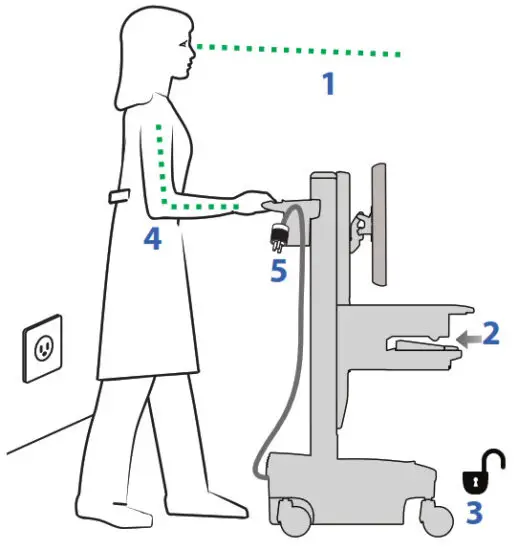 1
4
5
2
3