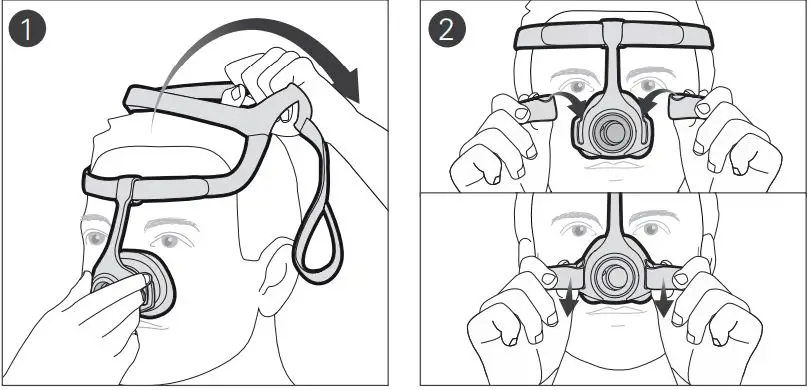 1

2