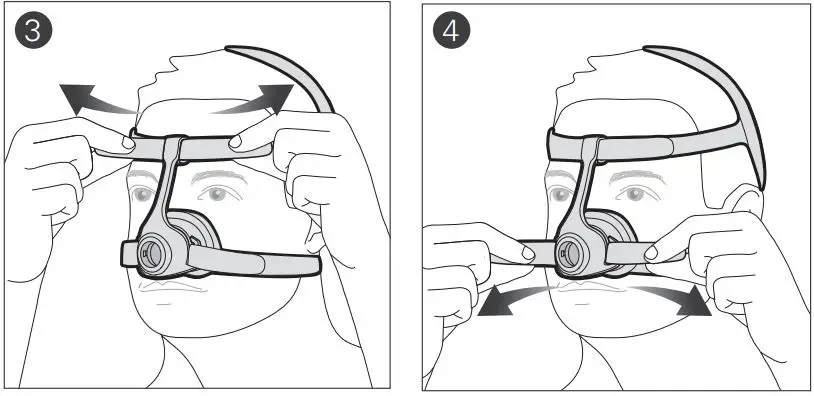 3

4