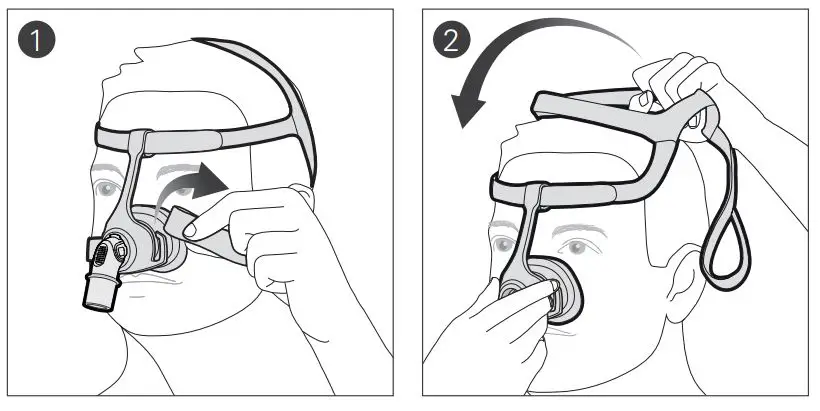 1

2