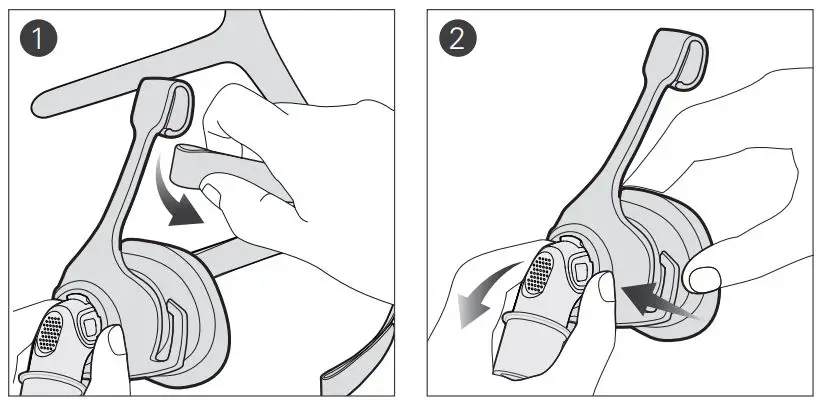 1

2