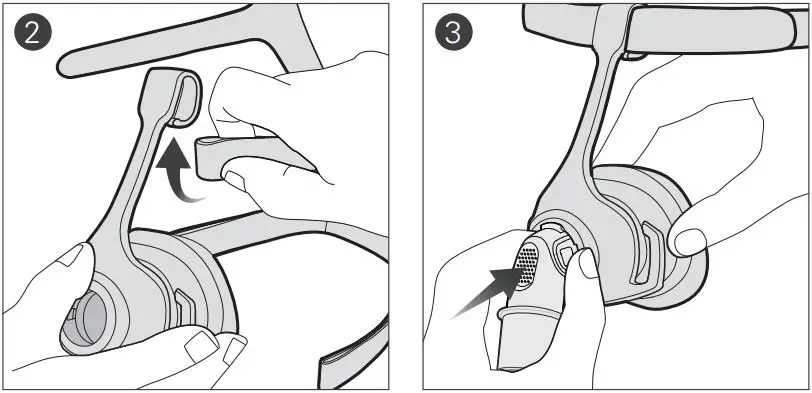 2

3