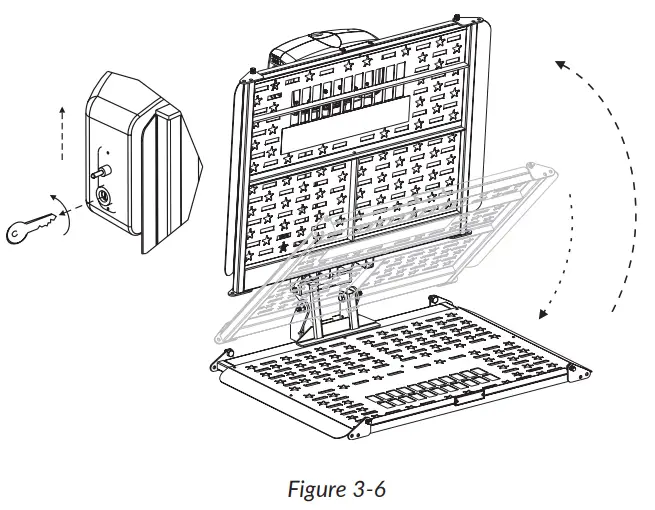 Figure 3-6