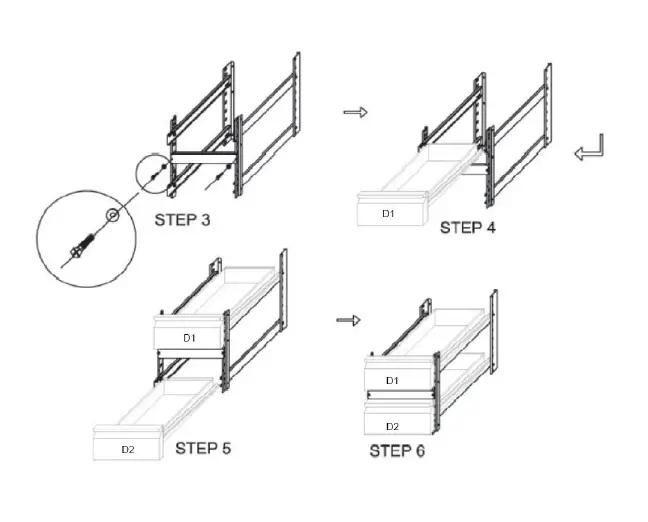 STEP 3

D1

STEP 4

D1

D2

STEP 5

D1

D2

STEP 6