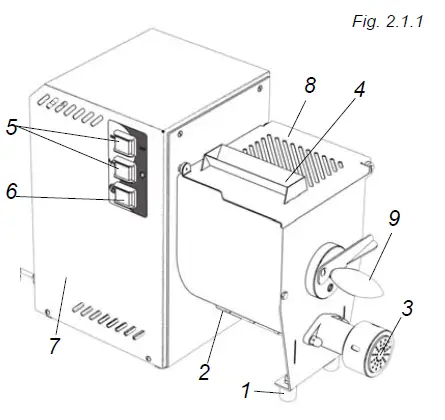 Fig. 2.1.1

8
4
5
6
9
3
7
2
1