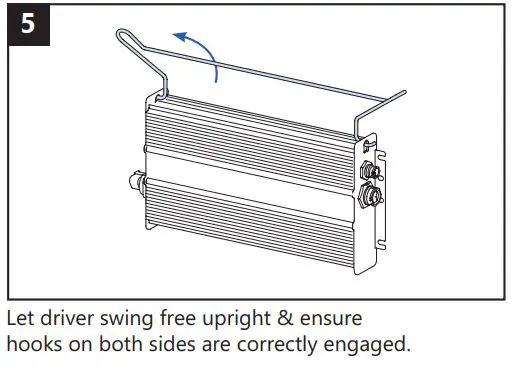 5

Let driver swing free upright & ensure hooks on both sides are correctly engaged.