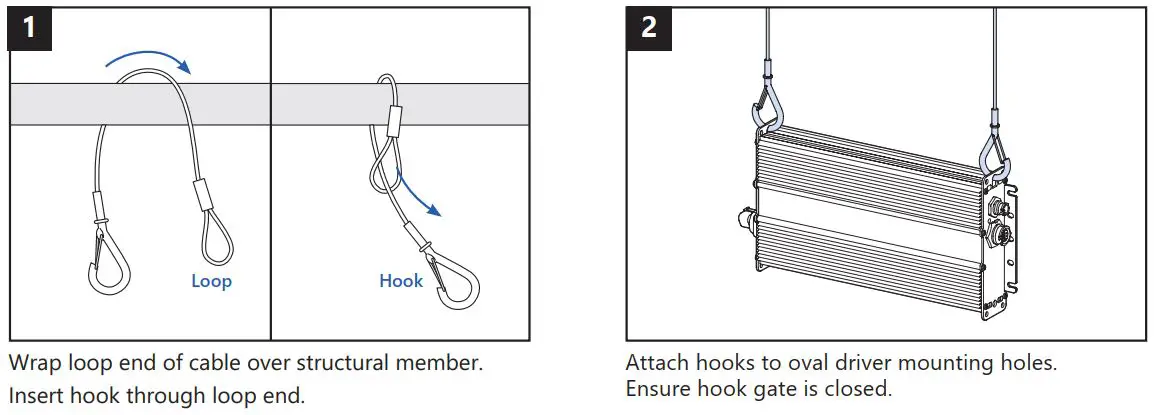 1

Loop

Hook

Wrap loop end of cable over structural member.
Insert hook through loop end.

2

Attach hooks to oval driver mounting holes.
Ensure hook gate is closed.