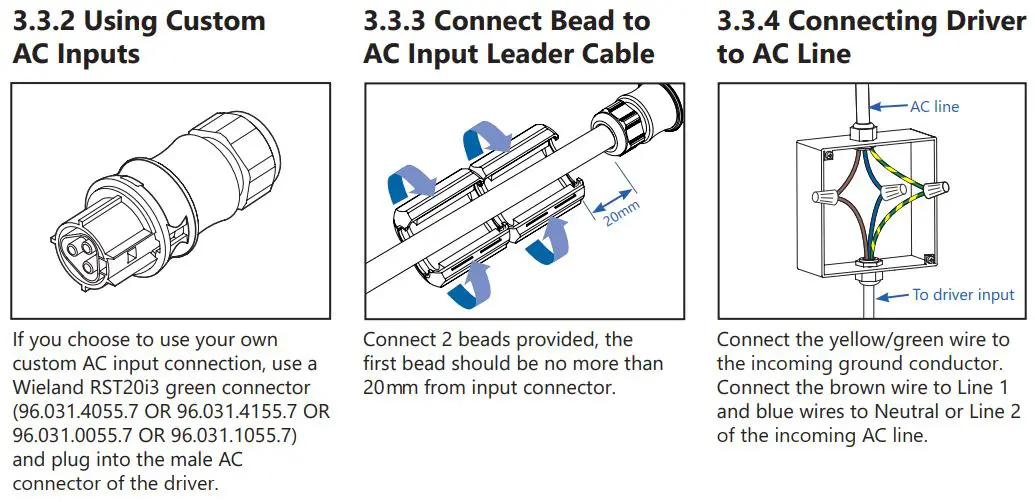 3.3.2 Using Custom AC Inputs

If you choose to use your own custom AC input connection, use a Wieland RST20i3 green connector (96.031.4055.7 OR 96.031.4155.7 OR 96.031.0055.7 OR 96.031.1055.7) and plug into the male AC connector of the driver.

3.3.3 Connect Bead to AC Input Leader Cable

20mm

Connect 2 beads provided, the first bead should be no more than 20mm from input connector.

3.3.4 Connecting Driver to AC Line

AC line

To driver input

Connect the yellow/green wire to the incoming ground conductor. Connect the brown wire to Line 1 and blue wires to Neutral or Line 2 of the incoming AC line.