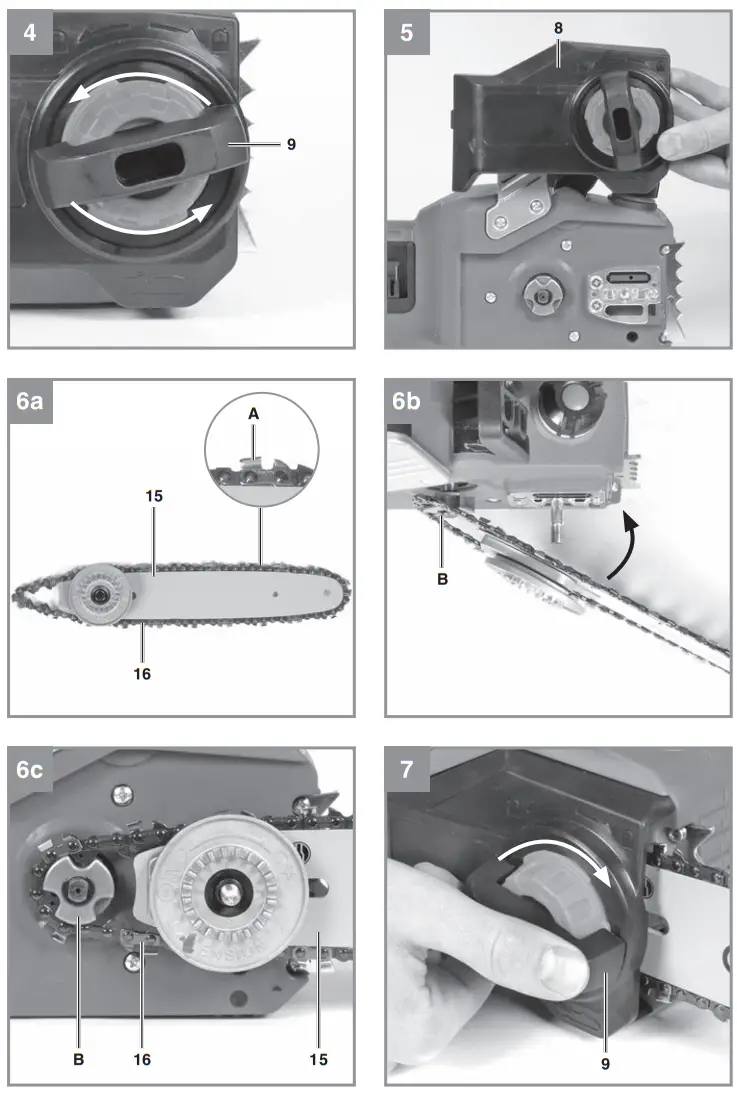 4
9

5
8

6a
A
15
16

6b
B

6c
B
16
15

7
9