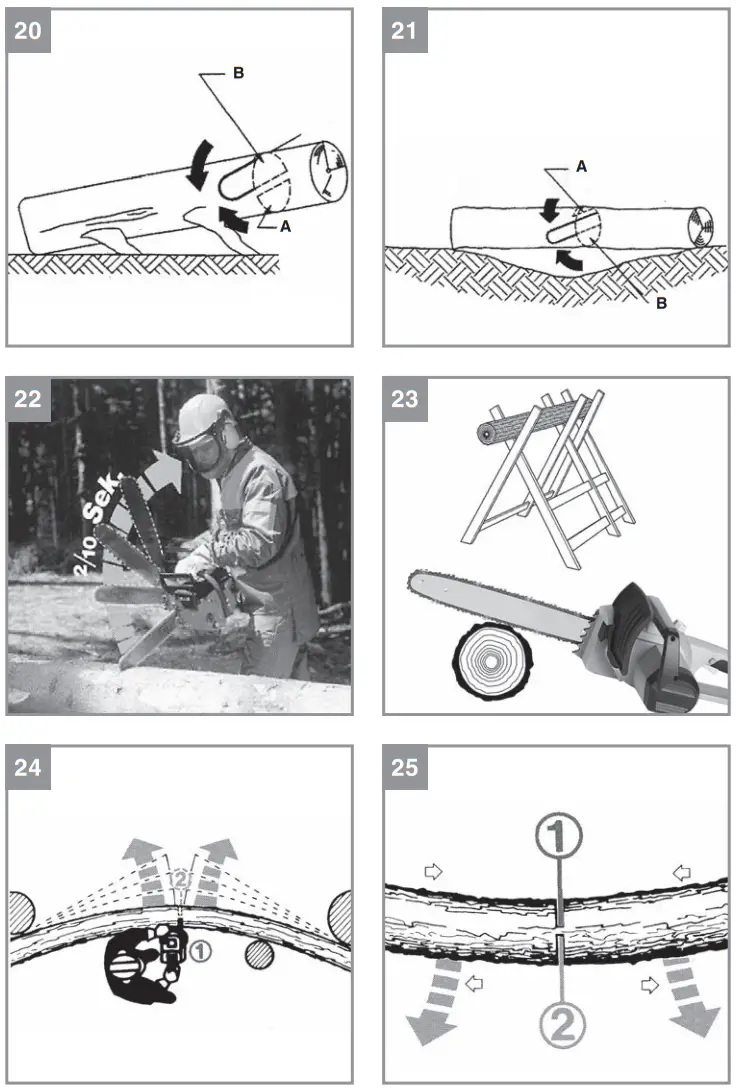 20

B

A

21

A

B

22

2/10 Sek.

23

24

2

1

25

1

2