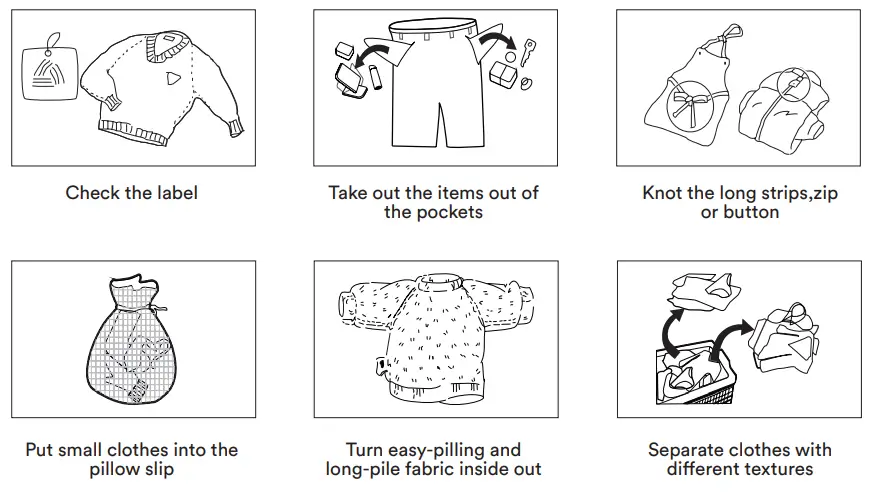 Check the label

Take out the items out of the pockets

Knot the long strips,zip or button

Put small clothes into the pillow slip

Turn easy-pilling and long-pile fabric inside out

Separate clothes with different textures